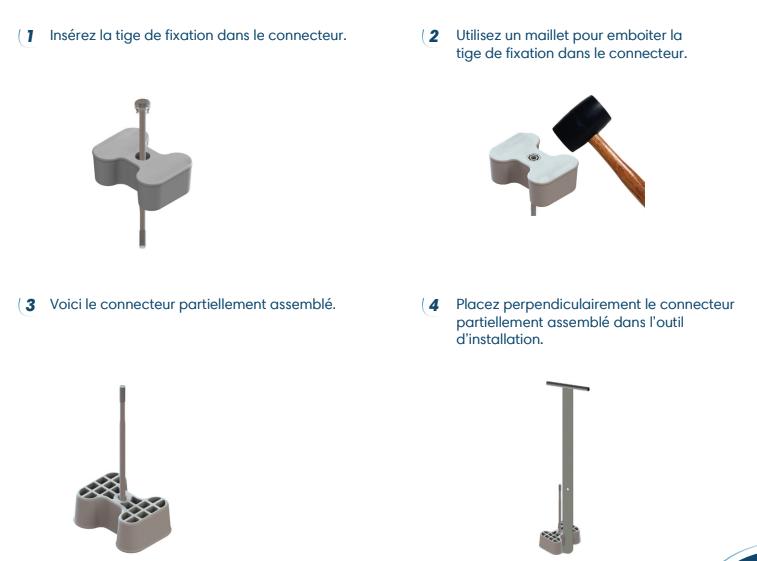 1 Insérez la tige de fixation dans le connecteur.

2 Utilisez un maillet pour emboiter la tige de fixation dans le connecteur.

3 Voici le connecteur partiellement assemblé.

4 Placez perpendiculairement le connecteur partiellement assemblé dans l'outil d'installation.